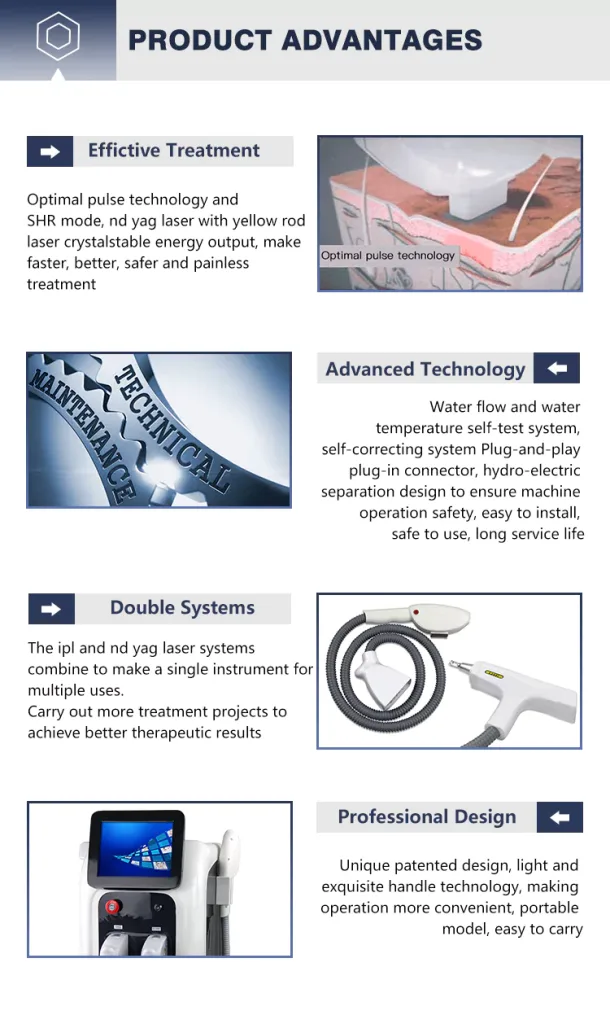 PRODUCT ADVANTAGES

Effictive Treatment

Optimal pulse technology and SHR mode, nd yag laser with yellow rod laser crystalstable energy output, make faster, better, safer and painless treatment

Optimal pulse technology

TECHNICAL MAINTENANCE

Advanced Technology

Water flow and water temperature self-test system, self-correcting system Plug-and-play plug-in connector, hydro-electric separation design to ensure machine operation safety, easy to install, safe to use, long service life

Double Systems

The ipl and nd yag laser systems combine to make a single instrument for multiple uses.
Carry out more treatment projects to achieve better therapeutic results

Professional Design

Unique patented design, light and exquisite handle technology, making operation more convenient, portable model, easy to carry